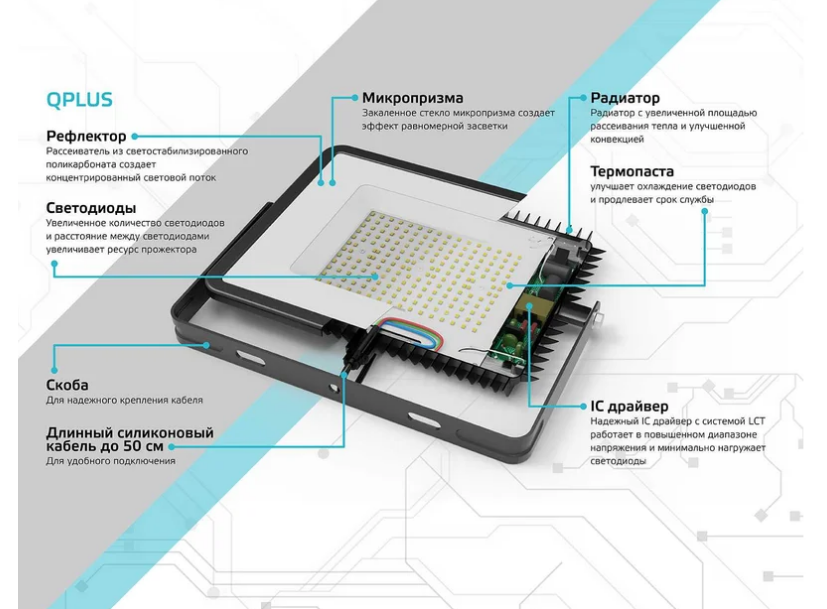 QPLUS

Рефлектор
Рассеиватель из светостабилизированного поликарбоната создает концентрированный световой поток

Светодиоды
Увеличенное количество светодиодов и расстояние между светодиодами увеличивает ресурс прожектора

Скоба
Для надежного крепления кабеля

Длинный силиконовый кабель до 50 см
Для удобного подключения

Микропризма
Закаленное стекло микропризма создает эффект равномерной засветки

Радиатор
Радиатор с увеличенной площадью рассеивания тепла и улучшенной конвекцией

Термопаста
улучшает охлаждение светодиодов и продлевает срок службы

IC драйвер
Надежный IC драйвер с системой LCT работает в повышенном диапазоне напряжения и минимально нагружает светодиоды