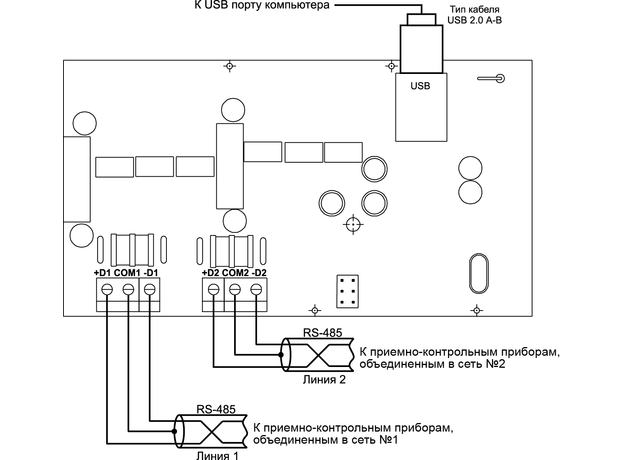 К USB порту компьютера

Тип кабеля
USB 2.0 A-B

USB

+D1 COM1 -D1

+D2 COM2 -D2

RS-485

К приемно-контрольным приборам, объединенным в сеть №2

Линия 2

RS-485

К приемно-контрольным приборам, объединенным в сеть №1

Линия 1