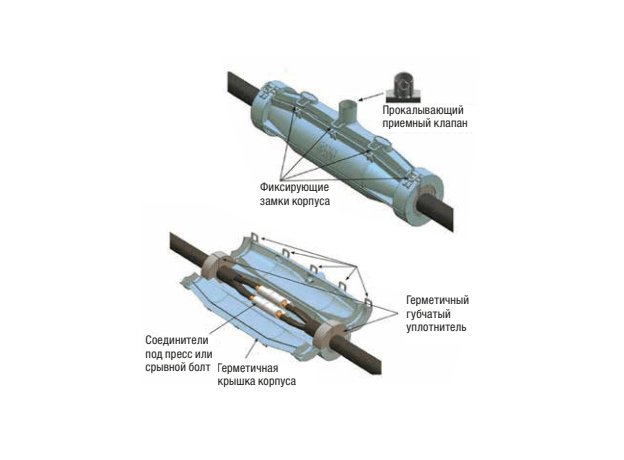 Прокалывающий приемный клапан

Фиксирующие замки корпуса

Герметичный губчатый уплотнитель

Соединители под пресс или срывной болт

Герметичная крышка корпуса